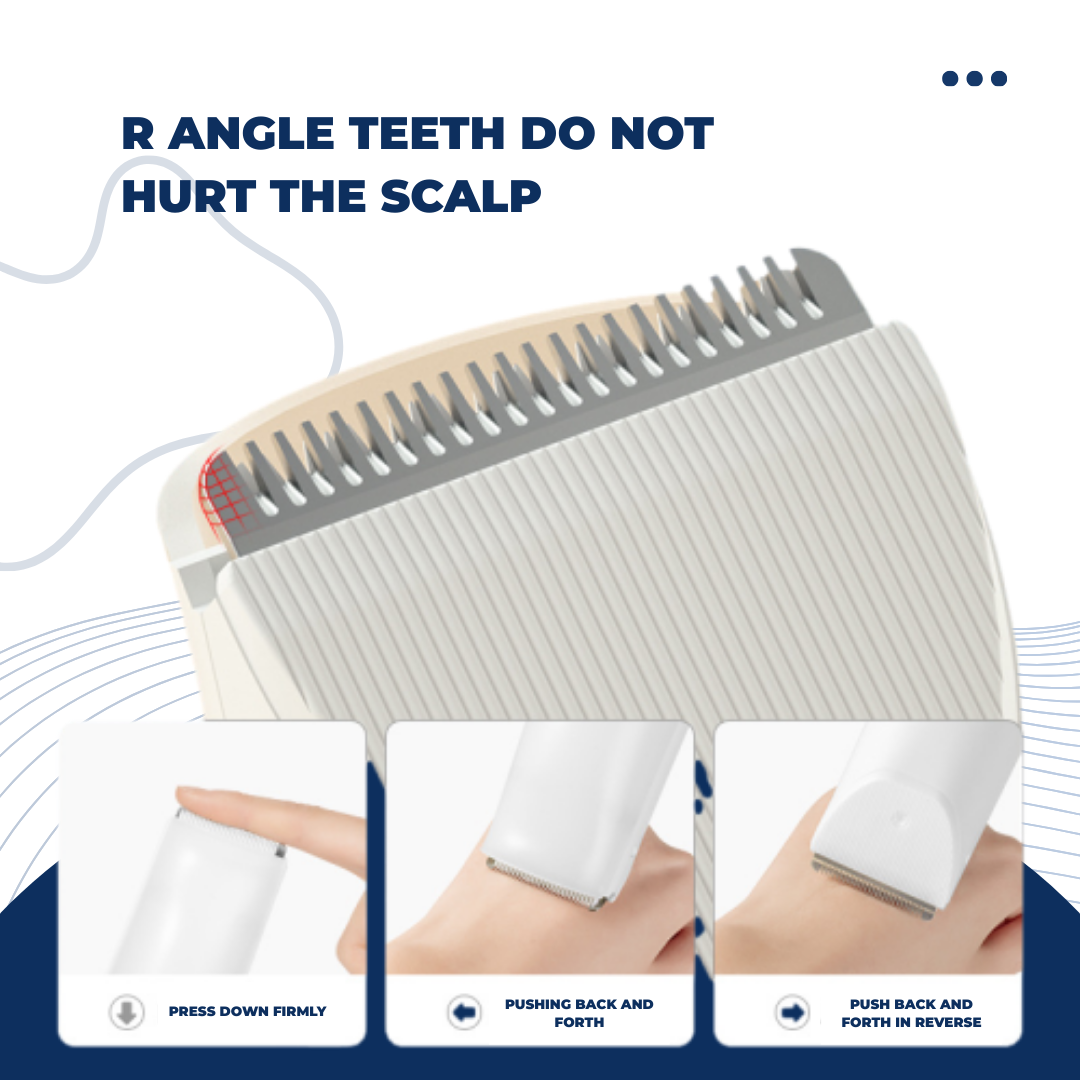 R ANGLE TEETH DO NOT HURT THE SCALP

PRESS DOWN FIRMLY

PUSHING BACK AND FORTH

PUSH BACK AND FORTH IN REVERSE