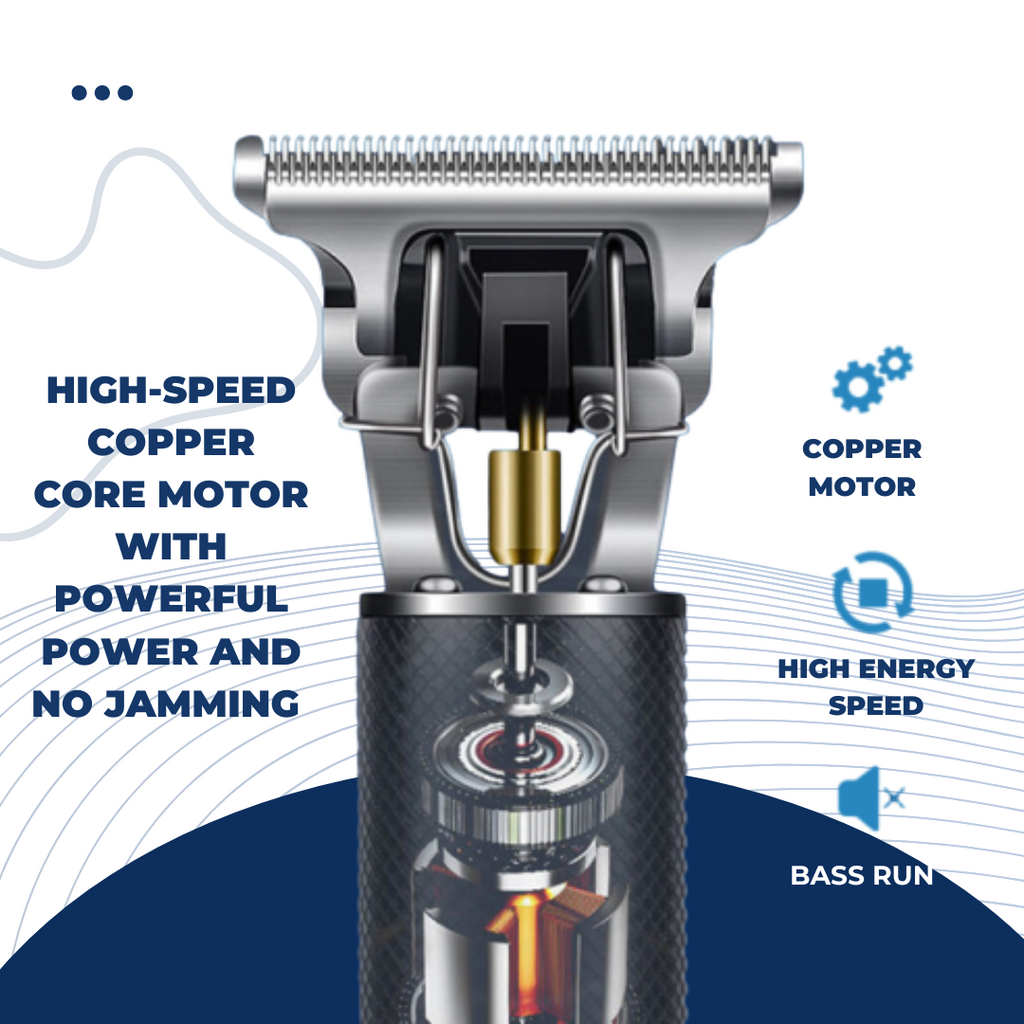 HIGH-SPEED COPPER CORE MOTOR WITH POWERFUL POWER AND NO JAMMING

COPPER MOTOR

HIGH ENERGY SPEED

BASS RUN