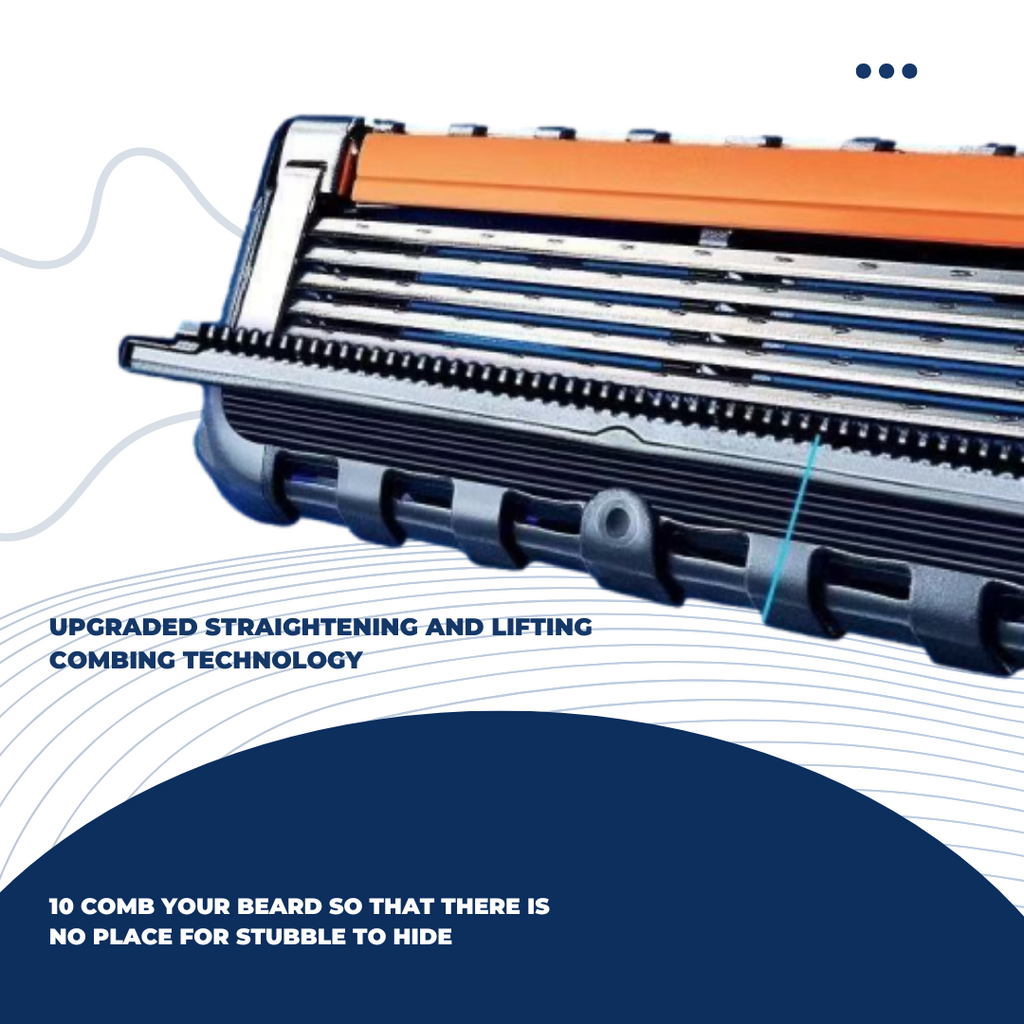 UPGRADED STRAIGHTENING AND LIFTING COMBING TECHNOLOGY

10 COMB YOUR BEARD SO THAT THERE IS NO PLACE FOR STUBBLE TO HIDE