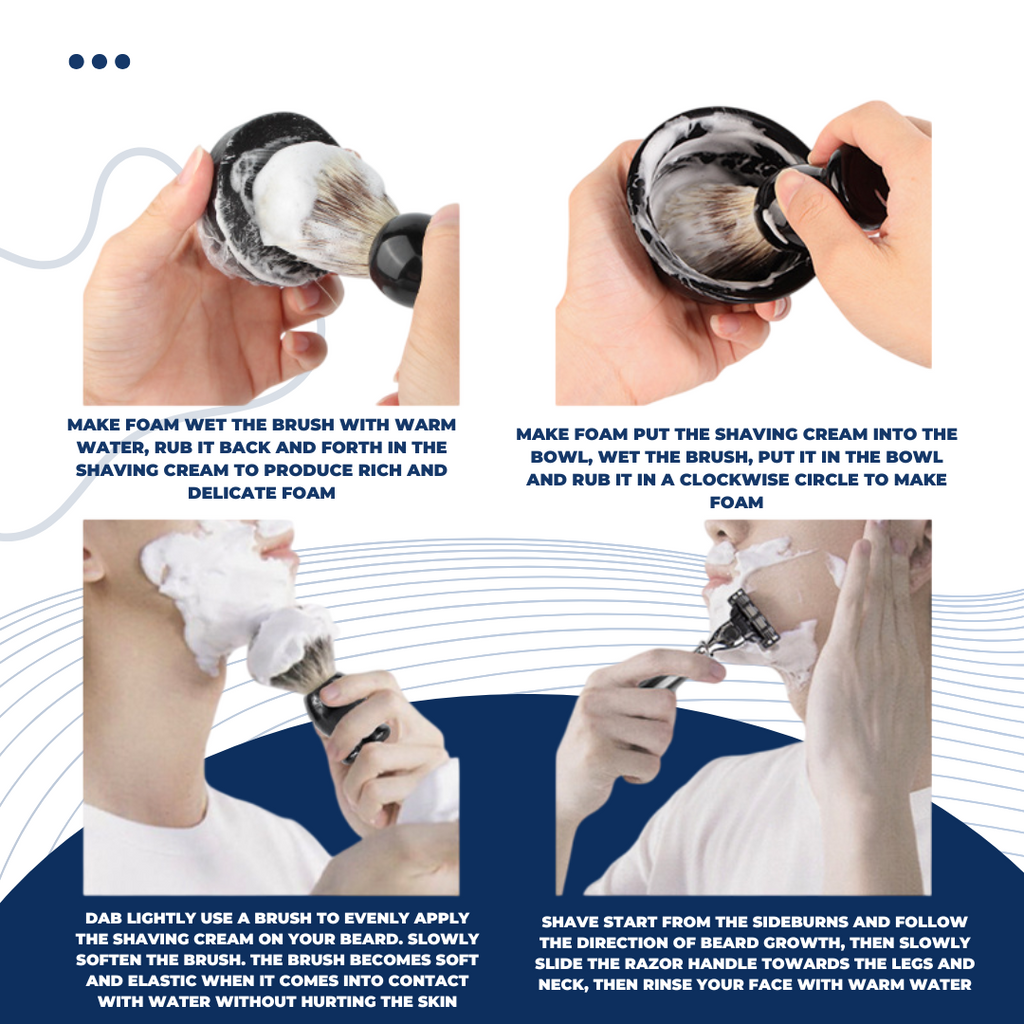 MAKE FOAM WET THE BRUSH WITH WARM WATER, RUB IT BACK AND FORTH IN THE SHAVING CREAM TO PRODUCE RICH AND DELICATE FOAM

MAKE FOAM PUT THE SHAVING CREAM INTO THE BOWL, WET THE BRUSH, PUT IT IN THE BOWL AND RUB IT IN A CLOCKWISE CIRCLE TO MAKE FOAM

DAB LIGHTLY USE A BRUSH TO EVENLY APPLY THE SHAVING CREAM ON YOUR BEARD. SLOWLY SOFTEN THE BRUSH. THE BRUSH BECOMES SOFT AND ELASTIC WHEN IT COMES INTO CONTACT WITH WATER WITHOUT HURTING THE SKIN

SHAVE START FROM THE SIDEBURNS AND FOLLOW THE DIRECTION OF BEARD GROWTH, THEN SLOWLY SLIDE THE RAZOR HANDLE TOWARDS THE LEGS AND NECK, THEN RINSE YOUR FACE WITH WARM WATER